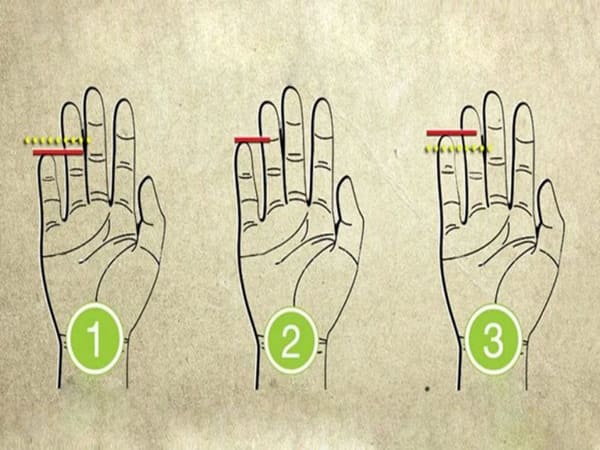 1
2
3