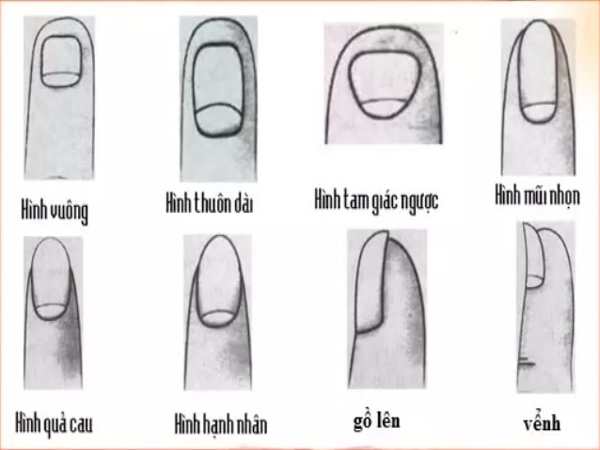 Hình vuông

Hình thuôn dài

Hình tam giác ngược

Hình mũi nhọn

Hình quả cau

Hình hạnh nhân

gồ lên

vểnh